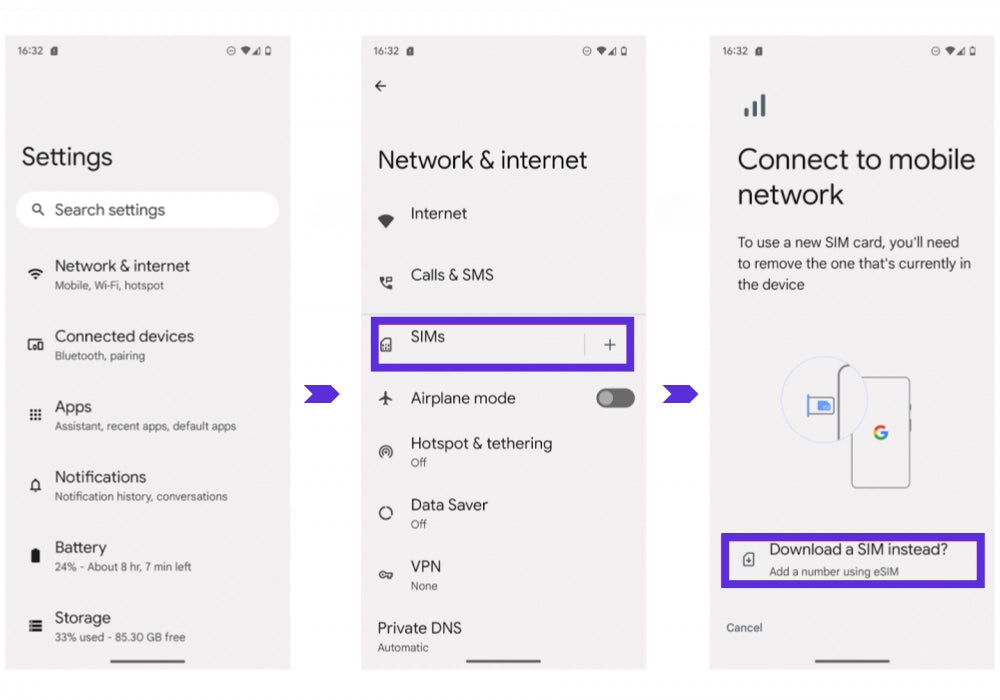 16:32

Settings

Search settings

Network & internet
Mobile, Wi-Fi, hotspot

Connected devices
Bluetooth, pairing

Apps
Assistant, recent apps, default apps

Notifications
Notification history, conversations

Battery
24% - About 8 hr, 7 min left

Storage
33% used - 85.30 GB free

16:32

Network & internet

Internet

Calls & SMS

SIMs

+

Airplane mode

Hotspot & tethering
Off

Data Saver
Off

VPN
None

Private DNS
Automatic

16:32

Connect to mobile network

To use a new SIM card, you'll need to remove the one that's currently in the device

G

Download a SIM instead?
Add a number using eSIM

Cancel