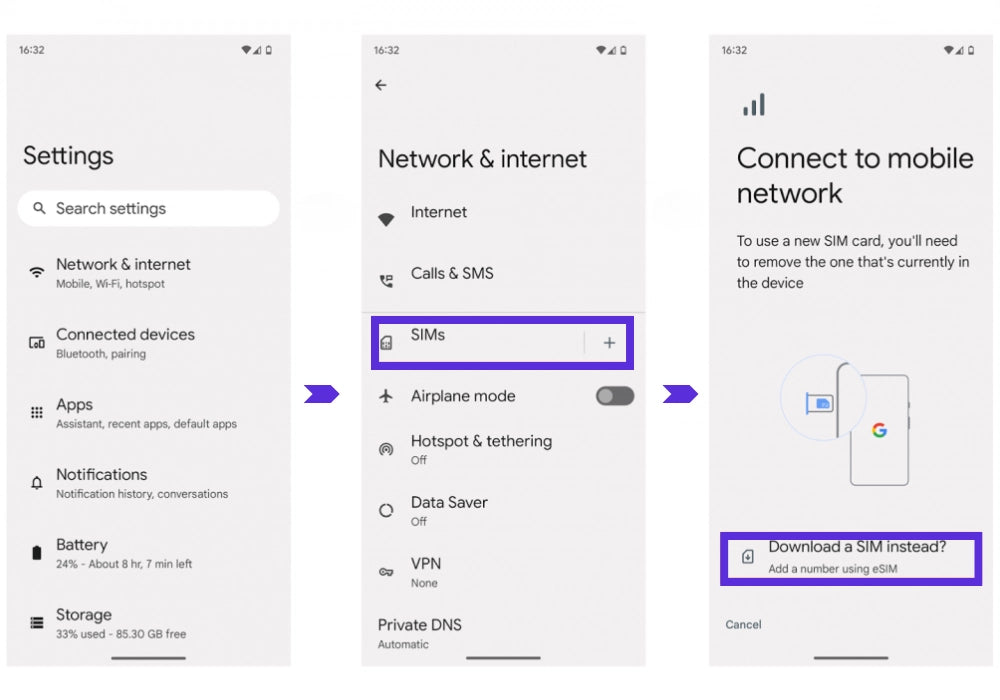 16:32

Settings

Search settings

Network & internet
Mobile, Wi-Fi, hotspot

Connected devices
Bluetooth, pairing

Apps
Assistant, recent apps, default apps

Notifications
Notification history, conversations

Battery
24% - About 8 hr, 7 min left

Storage
33% used - 85.30 GB free

16:32

Network & internet

Internet

Calls & SMS

SIMs

+

Airplane mode

Hotspot & tethering
Off

Data Saver
Off

VPN
None

Private DNS
Automatic

16:32

Connect to mobile network

To use a new SIM card, you'll need to remove the one that's currently in the device

G

Download a SIM instead?
Add a number using eSIM

Cancel